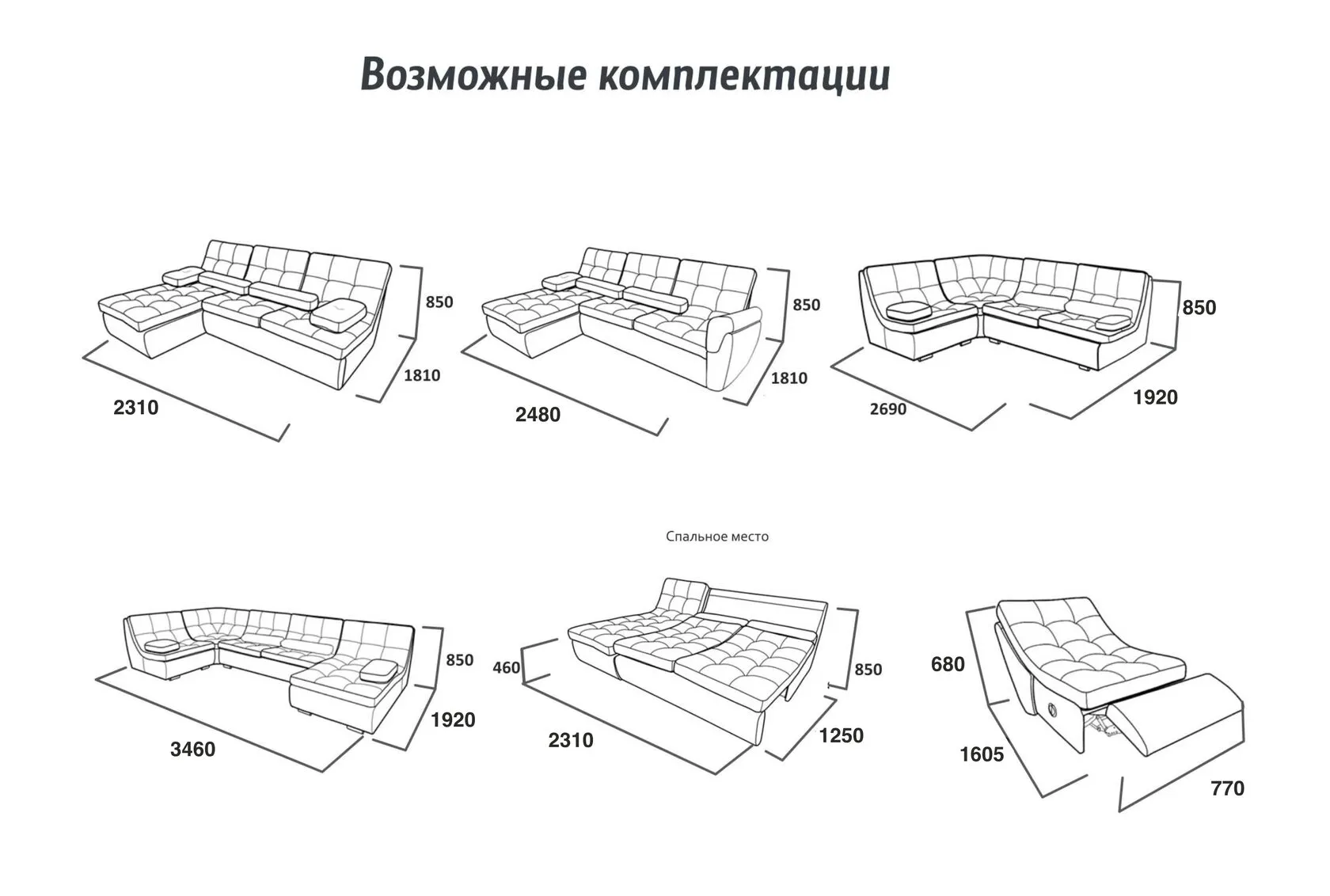 Возможные комплектации

850
1810
2310

850
1810
2480

850
2690
1920

Спальное место

850
1920
3460

460
850
2310
1250

680
1605
770